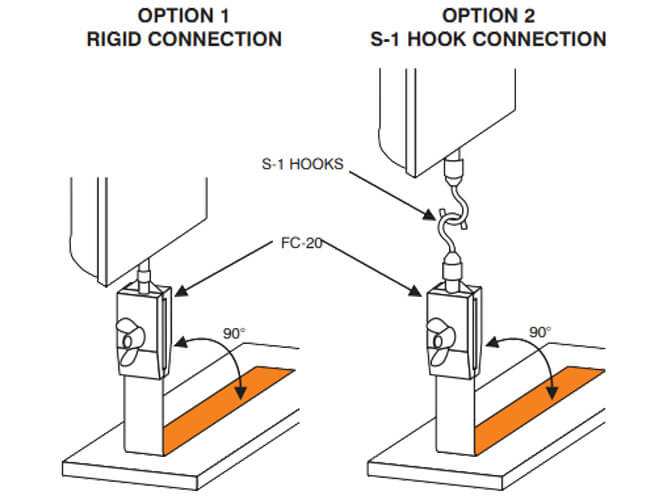 OPTION 1
RIGID CONNECTION

OPTION 2
S-1 HOOK CONNECTION

S-1 HOOKS

FC-20

90°

90°